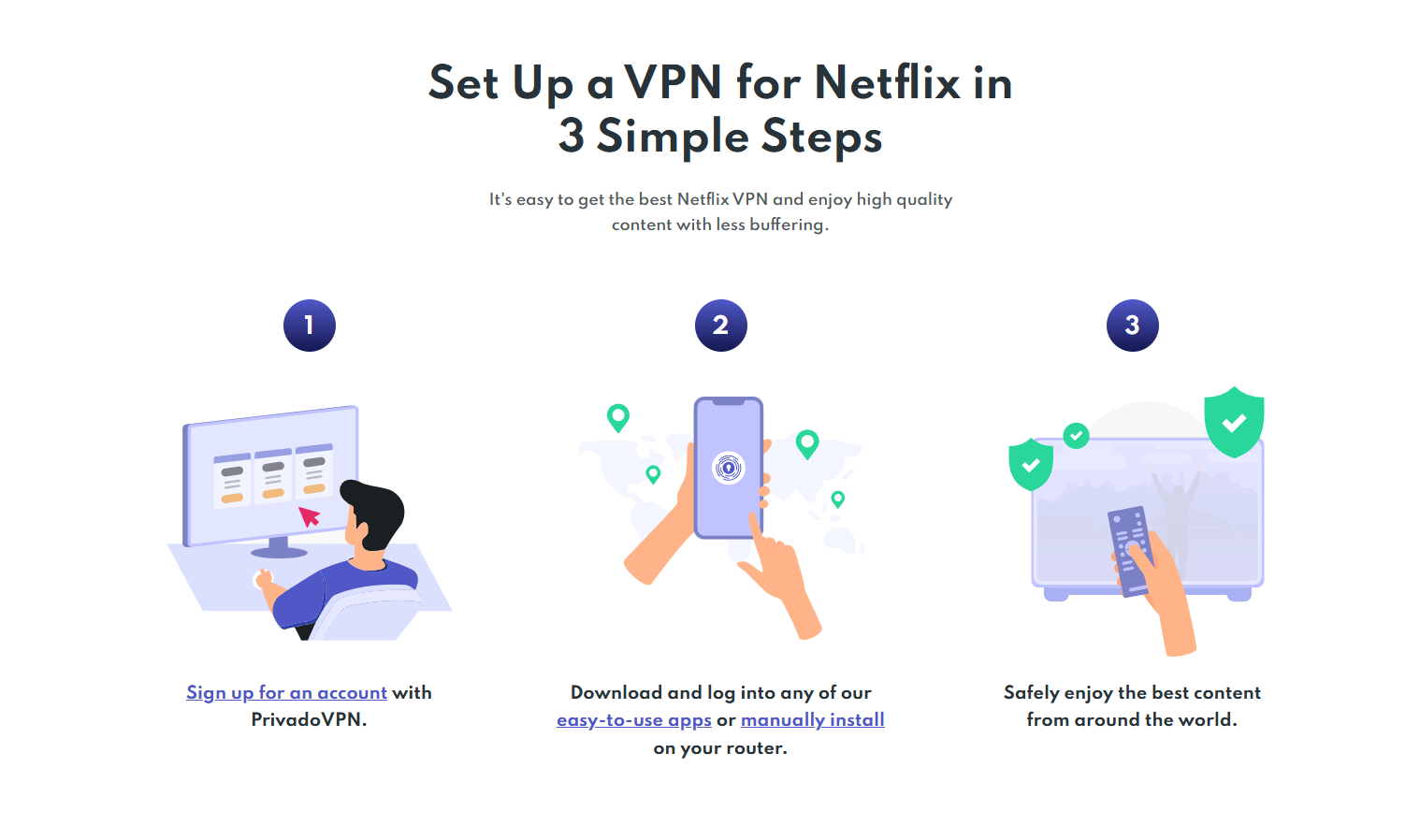 Set Up a VPN for Netflix in 3 Simple Steps

It's easy to get the best Netflix VPN and enjoy high quality content with less buffering.

1

Sign up for an account with PrivadoVPN.

2

Download and log into any of our easy-to-use apps or manually install on your router.

3

Safely enjoy the best content from around the world.